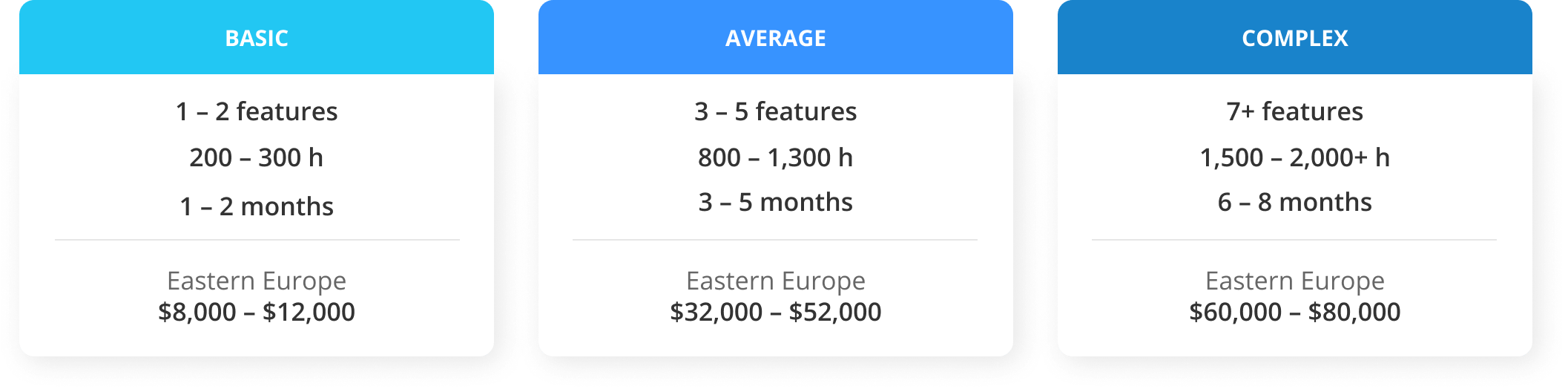 BASIC

1 – 2 features

200 – 300 h

1 – 2 months

Eastern Europe
\$8,000 – \$12,000

AVERAGE

3 – 5 features

800 – 1,300 h

3 – 5 months

Eastern Europe
\$32,000 – \$52,000

COMPLEX

7+ features

1,500 – 2,000+ h

6 – 8 months

Eastern Europe
\$60,000 – \$80,000