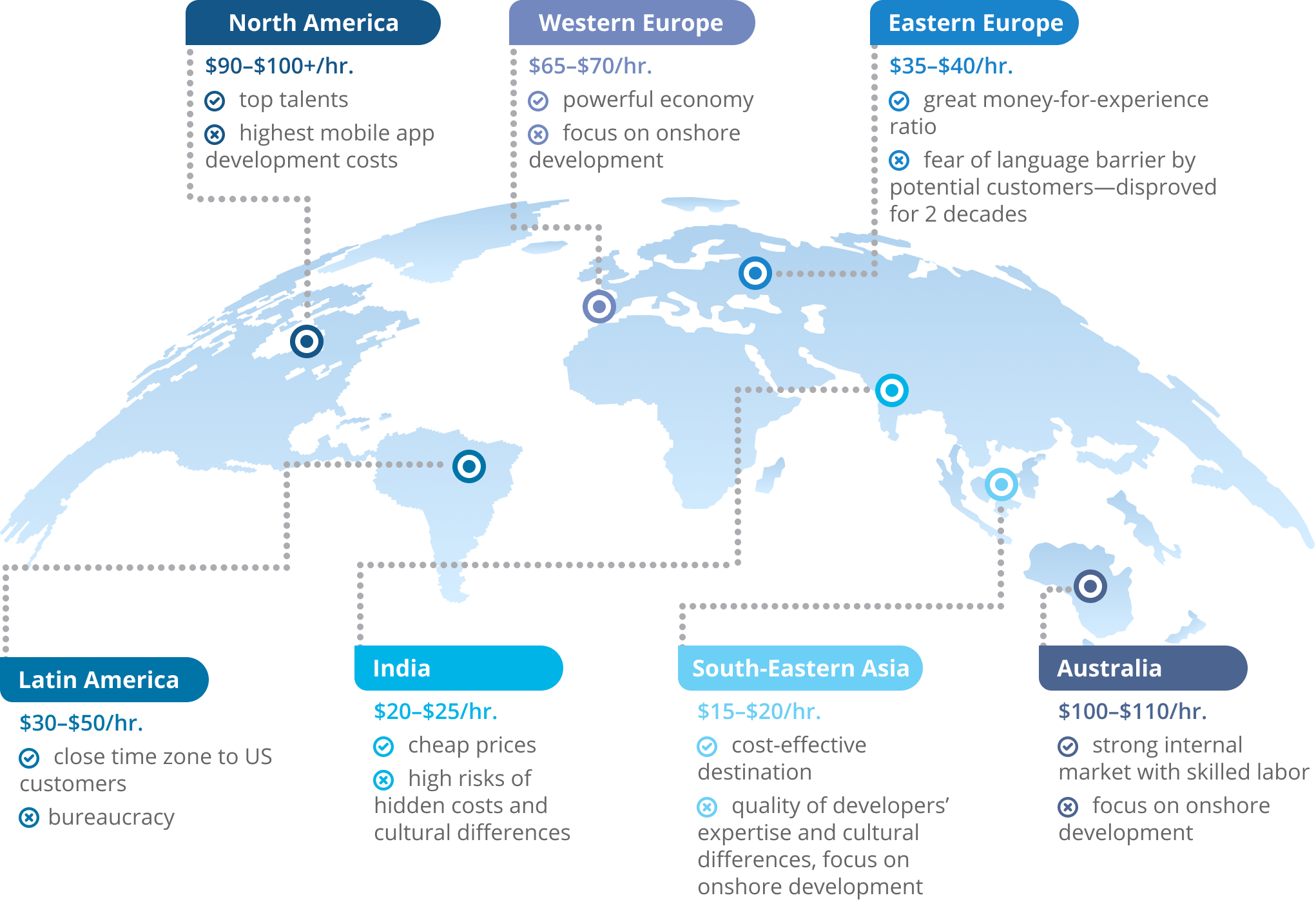 North America

\$90–\$100+/hr.

top talents

highest mobile app development costs

Western Europe

\$65–\$70/hr.

powerful economy

focus on onshore development

Eastern Europe

\$35–\$40/hr.

great money-for-experience ratio

fear of language barrier by potential customers—disproved for 2 decades

Latin America

\$30–\$50/hr.

close time zone to US customers

bureaucracy

India

\$20–\$25/hr.

cheap prices

high risks of hidden costs and cultural differences

South-Eastern Asia

\$15–\$20/hr.

cost-effective destination

quality of developers' expertise and cultural differences, focus on onshore development

Australia

\$100–\$110/hr.

strong internal market with skilled labor

focus on onshore development