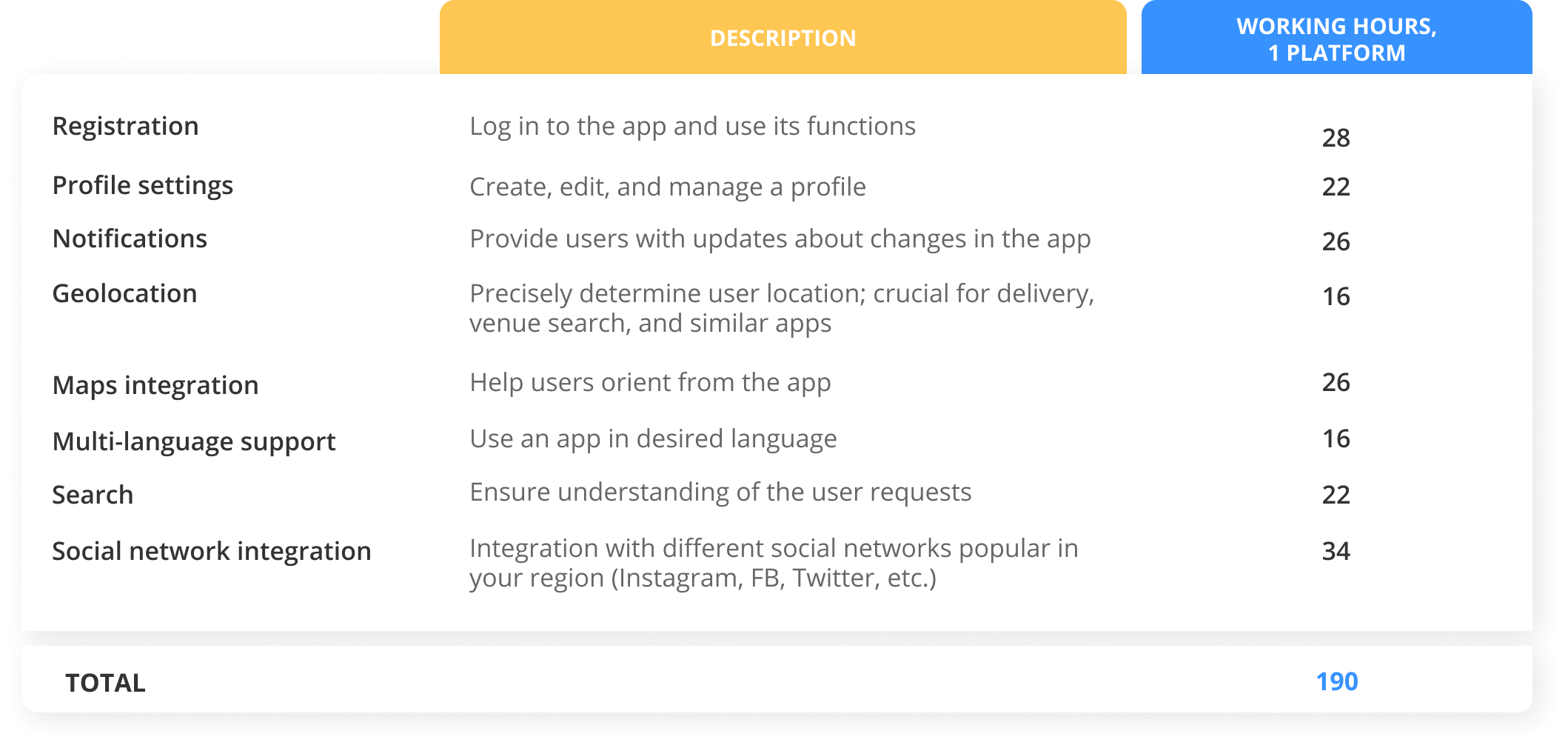 | | DESCRIPTION | WORKING HOURS, 1 PLATFORM |
|---|---|---|
| Registration | Log in to the app and use its functions | 28 |
| Profile settings | Create, edit, and manage a profile | 22 |
| Notifications | Provide users with updates about changes in the app | 26 |
| Geolocation | Precisely determine user location; crucial for delivery, venue search, and similar apps | 16 |
| Maps integration | Help users orient from the app | 26 |
| Multi-language support | Use an app in desired language | 16 |
| Search | Ensure understanding of the user requests | 22 |
| Social network integration | Integration with different social networks popular in your region (Instagram, FB, Twitter, etc.) | 34 |
| TOTAL | | 190 |