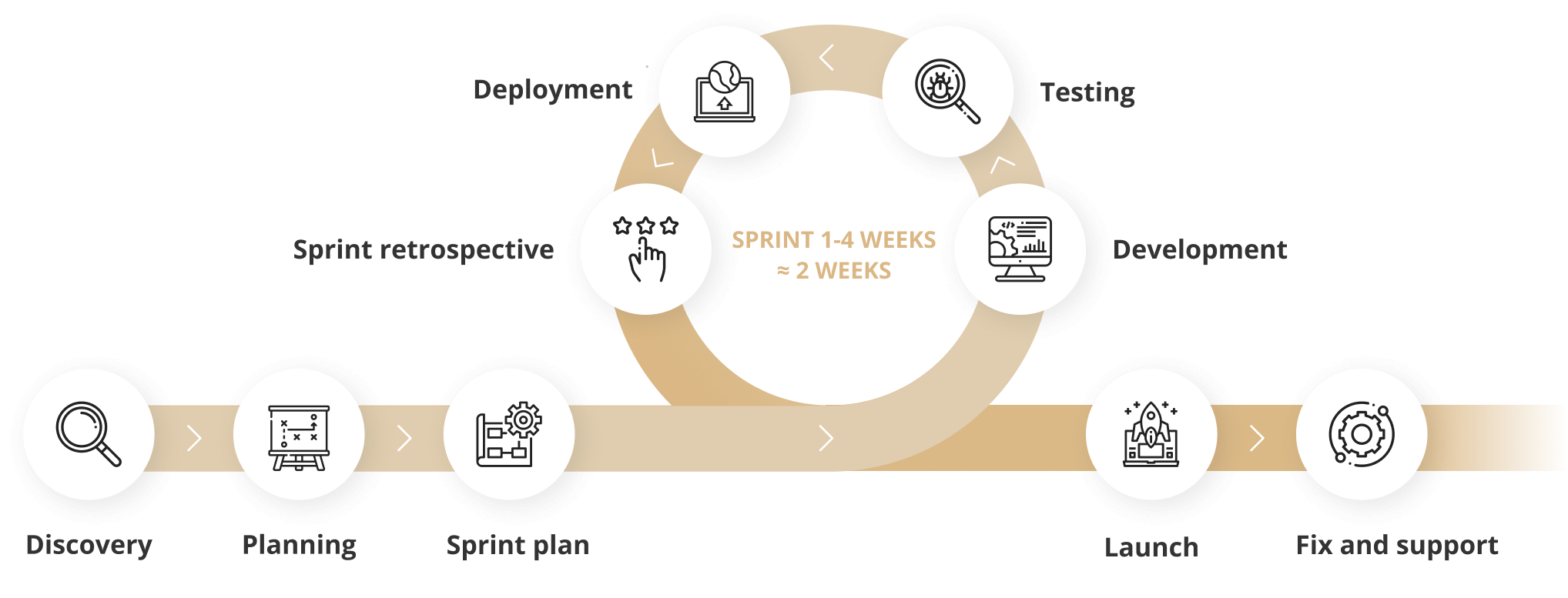 Deployment

Testing

Sprint retrospective

SPRINT 1-4 WEEKS
≈ 2 WEEKS

Development

Discovery

Planning

Sprint plan

Launch

Fix and support