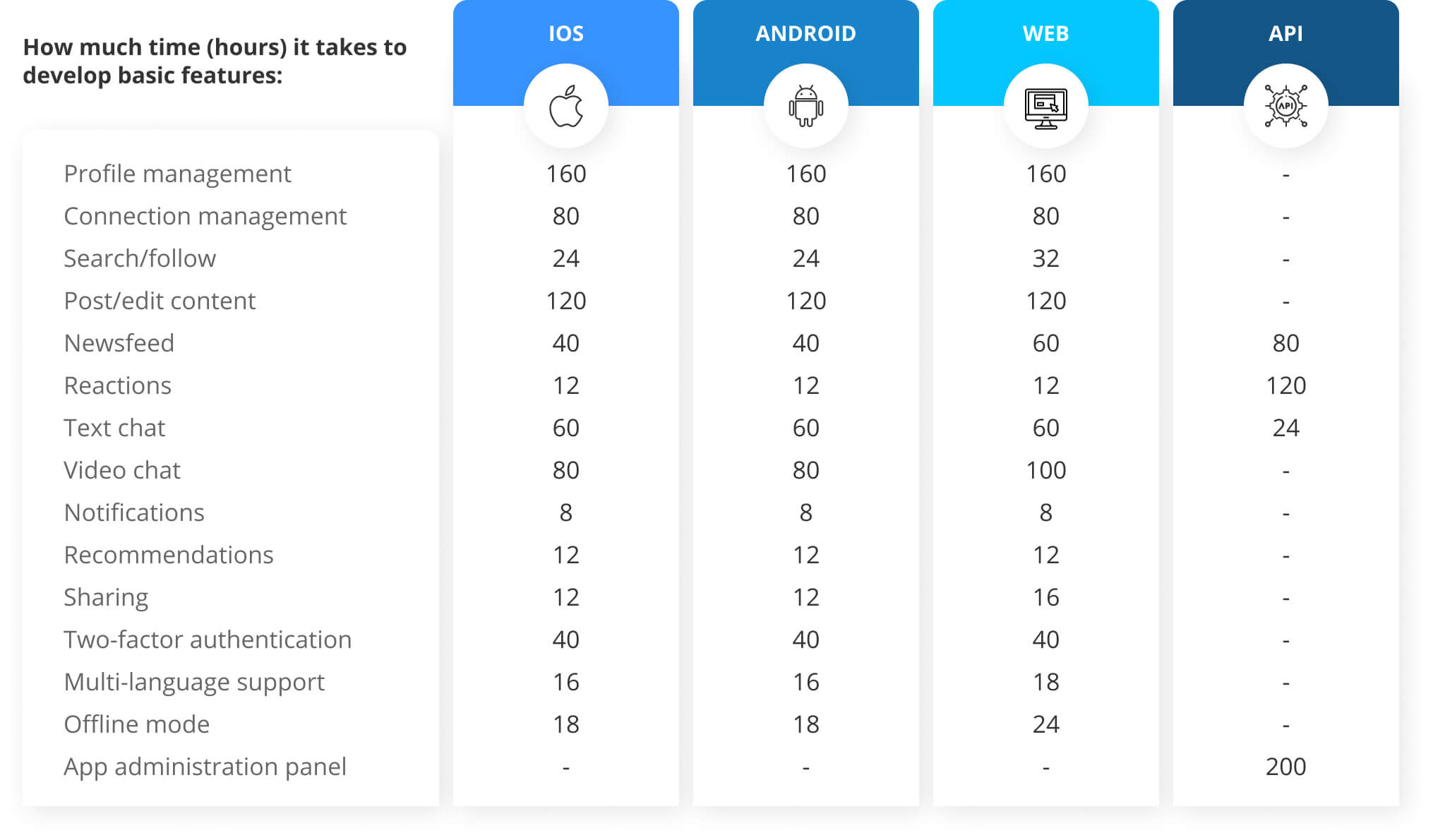 | How much time (hours) it takes to develop basic features: | IOS | ANDROID | WEB | API |
|---|---|---|---|---|
| Profile management | 160 | 160 | 160 | - |
| Connection management | 80 | 80 | 80 | - |
| Search/follow | 24 | 24 | 32 | - |
| Post/edit content | 120 | 120 | 120 | - |
| Newsfeed | 40 | 40 | 60 | 80 |
| Reactions | 12 | 12 | 12 | 120 |
| Text chat | 60 | 60 | 60 | 24 |
| Video chat | 80 | 80 | 100 | - |
| Notifications | 8 | 8 | 8 | - |
| Recommendations | 12 | 12 | 12 | - |
| Sharing | 12 | 12 | 16 | - |
| Two-factor authentication | 40 | 40 | 40 | - |
| Multi-language support | 16 | 16 | 18 | - |
| Offline mode | 18 | 18 | 24 | - |
| App administration panel | - | - | - | 200 |

API