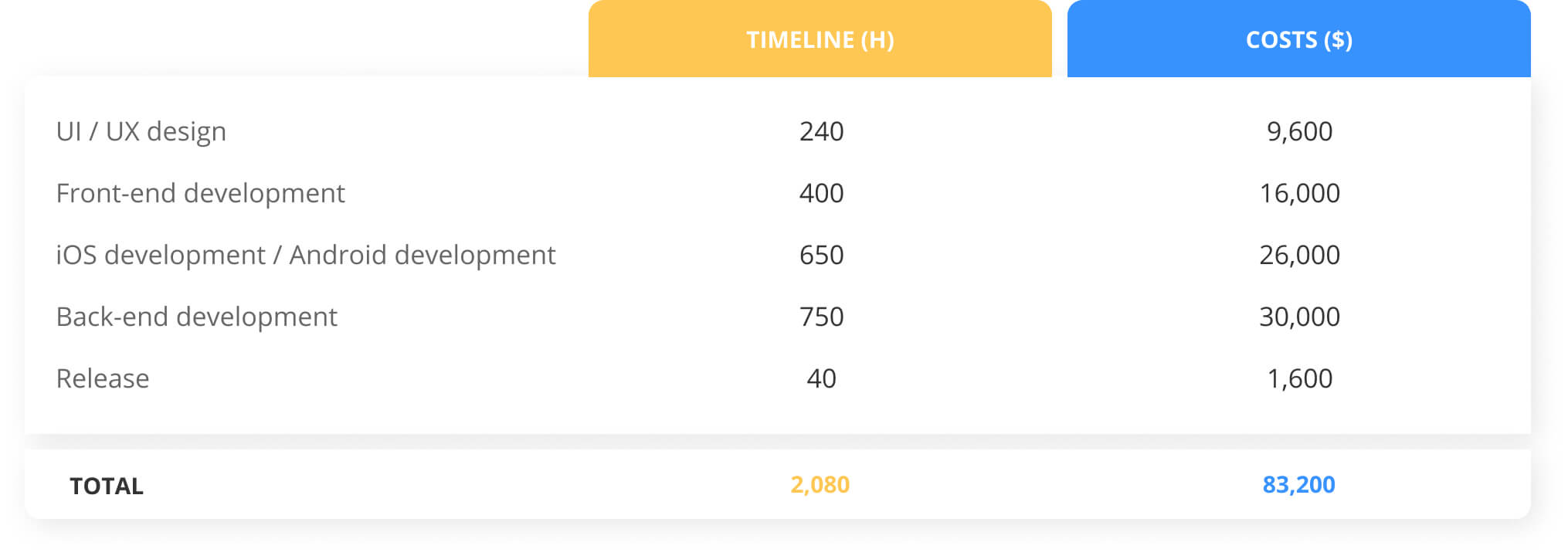 |  | TIMELINE (H) | COSTS ($) |
|---|---|---|
| UI / UX design | 240 | 9,600 |
| Front-end development | 400 | 16,000 |
| iOS development / Android development | 650 | 26,000 |
| Back-end development | 750 | 30,000 |
| Release | 40 | 1,600 |
| TOTAL | 2,080 | 83,200 |