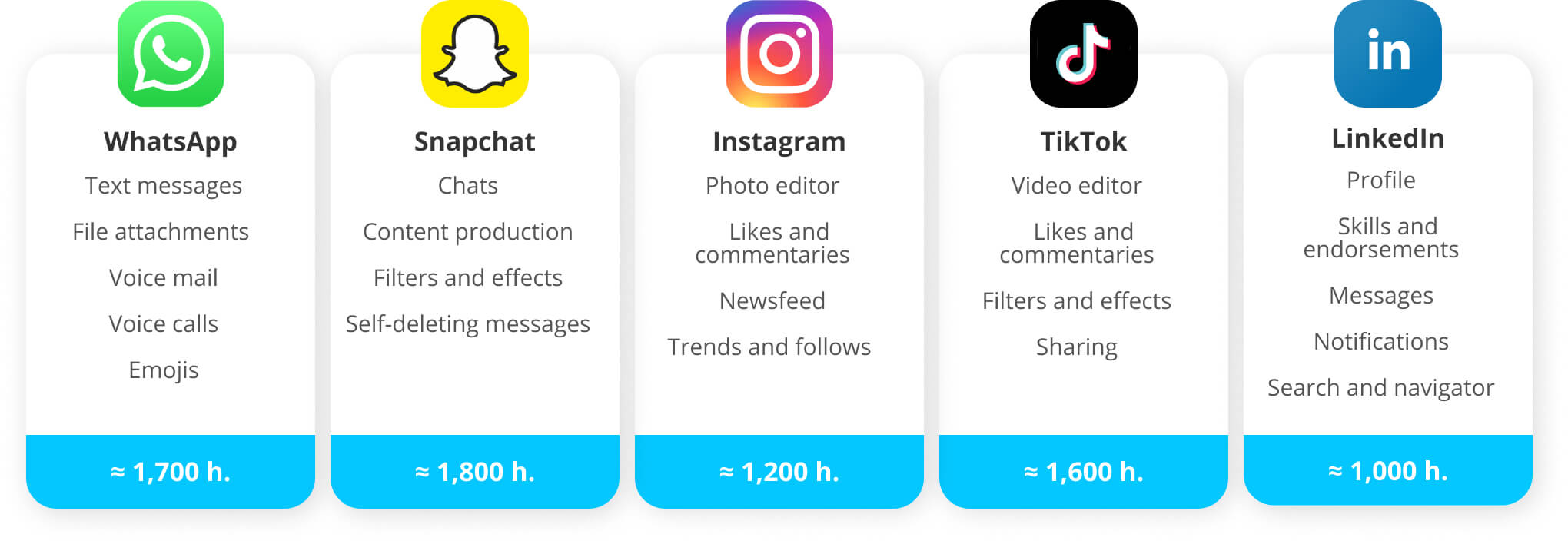 WhatsApp

Text messages

File attachments

Voice mail

Voice calls

Emojis

≈ 1,700 h.

Snapchat

Chats

Content production

Filters and effects

Self-deleting messages

≈ 1,800 h.

Instagram

Photo editor

Likes and commentaries

Newsfeed

Trends and follows

≈ 1,200 h.

TikTok

Video editor

Likes and commentaries

Filters and effects

Sharing

≈ 1,600 h.

in

LinkedIn

Profile

Skills and endorsements

Messages

Notifications

Search and navigator

≈ 1,000 h.