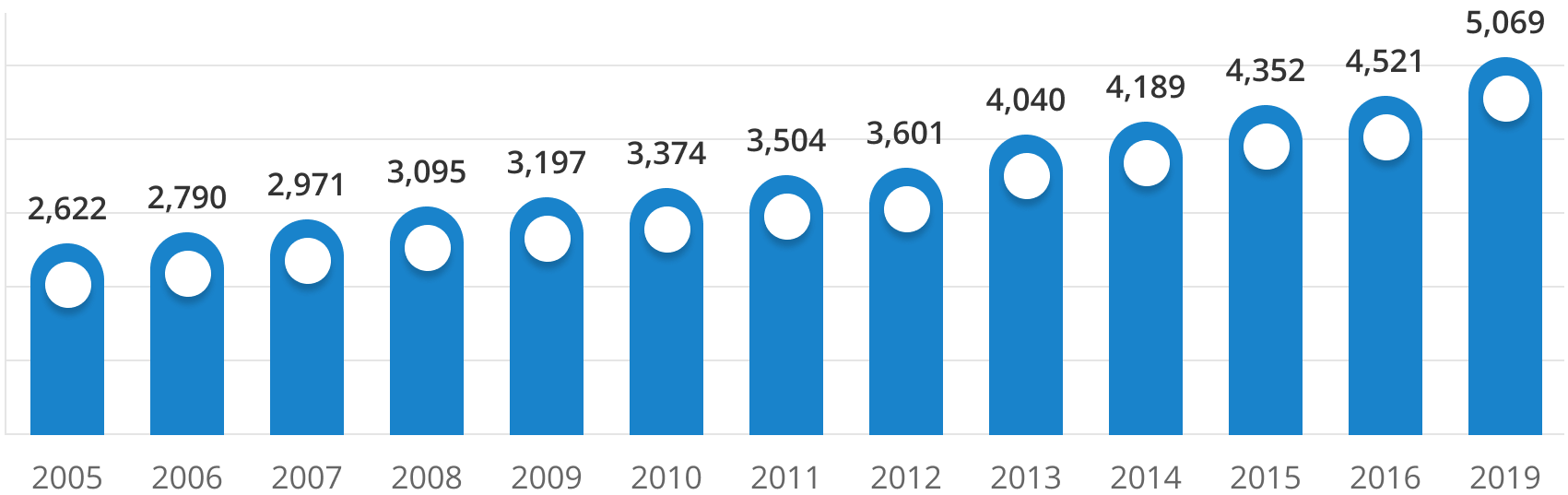 2,622 2,790 2,971 3,095 3,197 3,374 3,504 3,601 4,040 4,189 4,352 4,521 5,069

2005 2006 2007 2008 2009 2010 2011 2012 2013 2014 2015 2016 2019