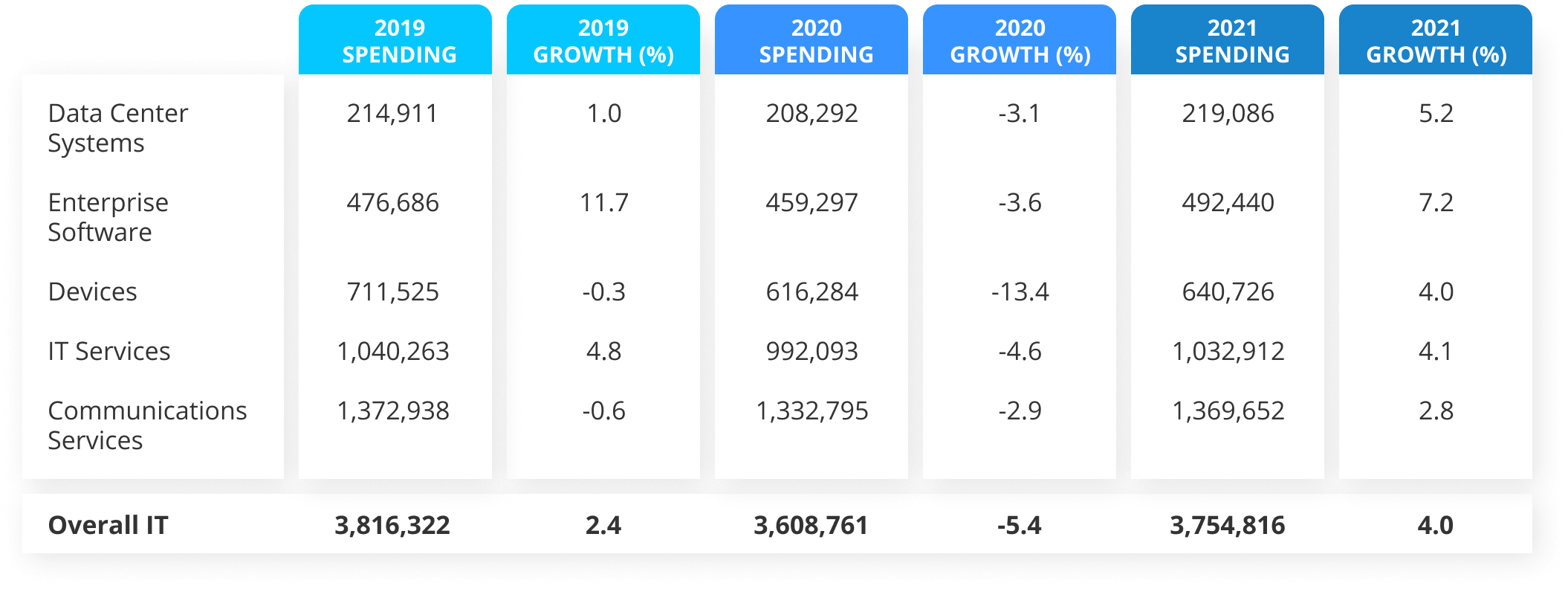 | | 2019 SPENDING | 2019 GROWTH (%) | 2020 SPENDING | 2020 GROWTH (%) | 2021 SPENDING | 2021 GROWTH (%) |
|---|---|---|---|---|---|---|
| Data Center Systems | 214,911 | 1.0 | 208,292 | -3.1 | 219,086 | 5.2 |
| Enterprise Software | 476,686 | 11.7 | 459,297 | -3.6 | 492,440 | 7.2 |
| Devices | 711,525 | -0.3 | 616,284 | -13.4 | 640,726 | 4.0 |
| IT Services | 1,040,263 | 4.8 | 992,093 | -4.6 | 1,032,912 | 4.1 |
| Communications Services | 1,372,938 | -0.6 | 1,332,795 | -2.9 | 1,369,652 | 2.8 |
| **Overall IT** | **3,816,322** | **2.4** | **3,608,761** | **-5.4** | **3,754,816** | **4.0** |